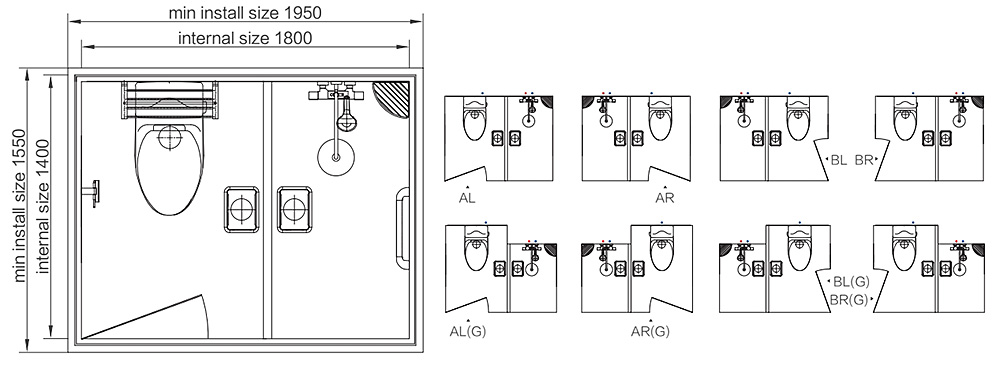 min install size 1950
internal size 1800
min install size 1550
internal size 1400

AL
AR
BL
BR
AL(G)
AR(G)
BL(G)
BR(G)